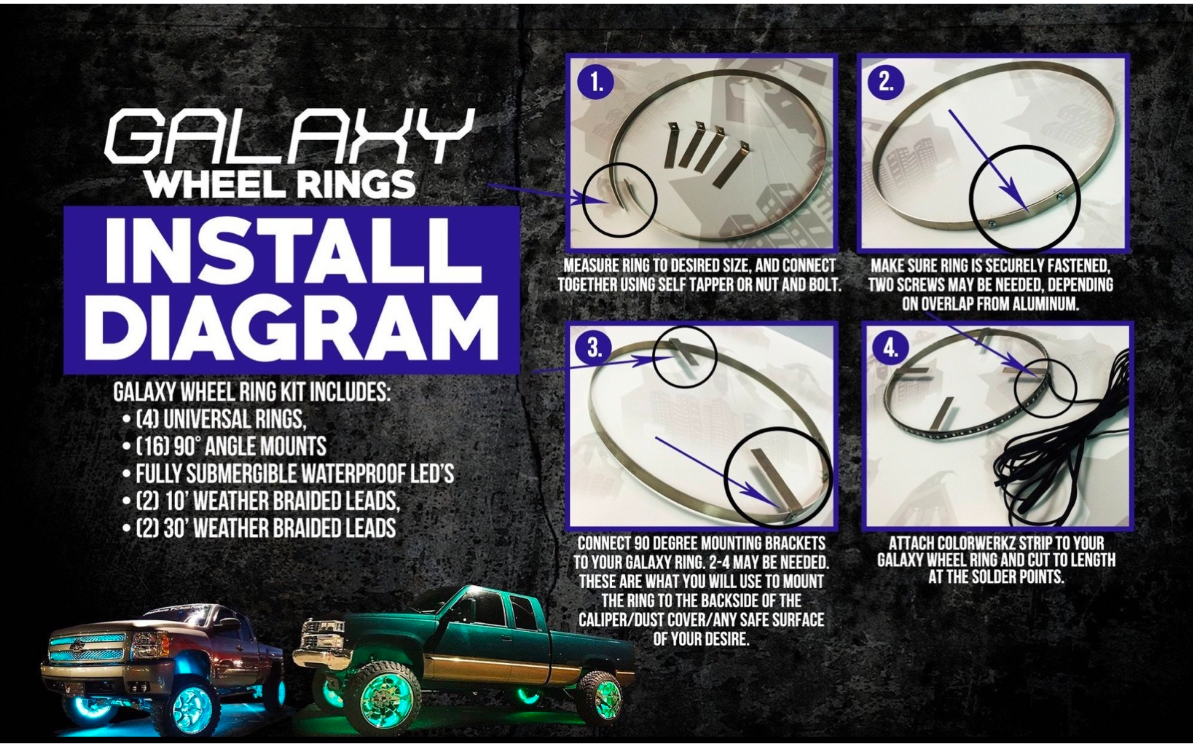 GALAXY
WHEEL RINGS
INSTALL DIAGRAM

GALAXY WHEEL RING KIT INCLUDES:
• (4) UNIVERSAL RINGS,
• (16) 90° ANGLE MOUNTS
• FULLY SUBMERGIBLE WATERPROOF LED'S
• (2) 10' WEATHER BRAIDED LEADS,
• (2) 30' WEATHER BRAIDED LEADS

1.
MEASURE RING TO DESIRED SIZE, AND CONNECT TOGETHER USING SELF TAPPER OR NUT AND BOLT.

2.
MAKE SURE RING IS SECURELY FASTENED, TWO SCREWS MAY BE NEEDED, DEPENDING ON OVERLAP FROM ALUMINUM.

3.
CONNECT 90 DEGREE MOUNTING BRACKETS TO YOUR GALAXY RING. 2-4 MAY BE NEEDED. THESE ARE WHAT YOU WILL USE TO MOUNT THE RING TO THE BACKSIDE OF THE CALIPER/DUST COVER/ANY SAFE SURFACE OF YOUR DESIRE.

4.
ATTACH COLORWERKZ STRIP TO YOUR GALAXY WHEEL RING AND CUT TO LENGTH AT THE SOLDER POINTS.