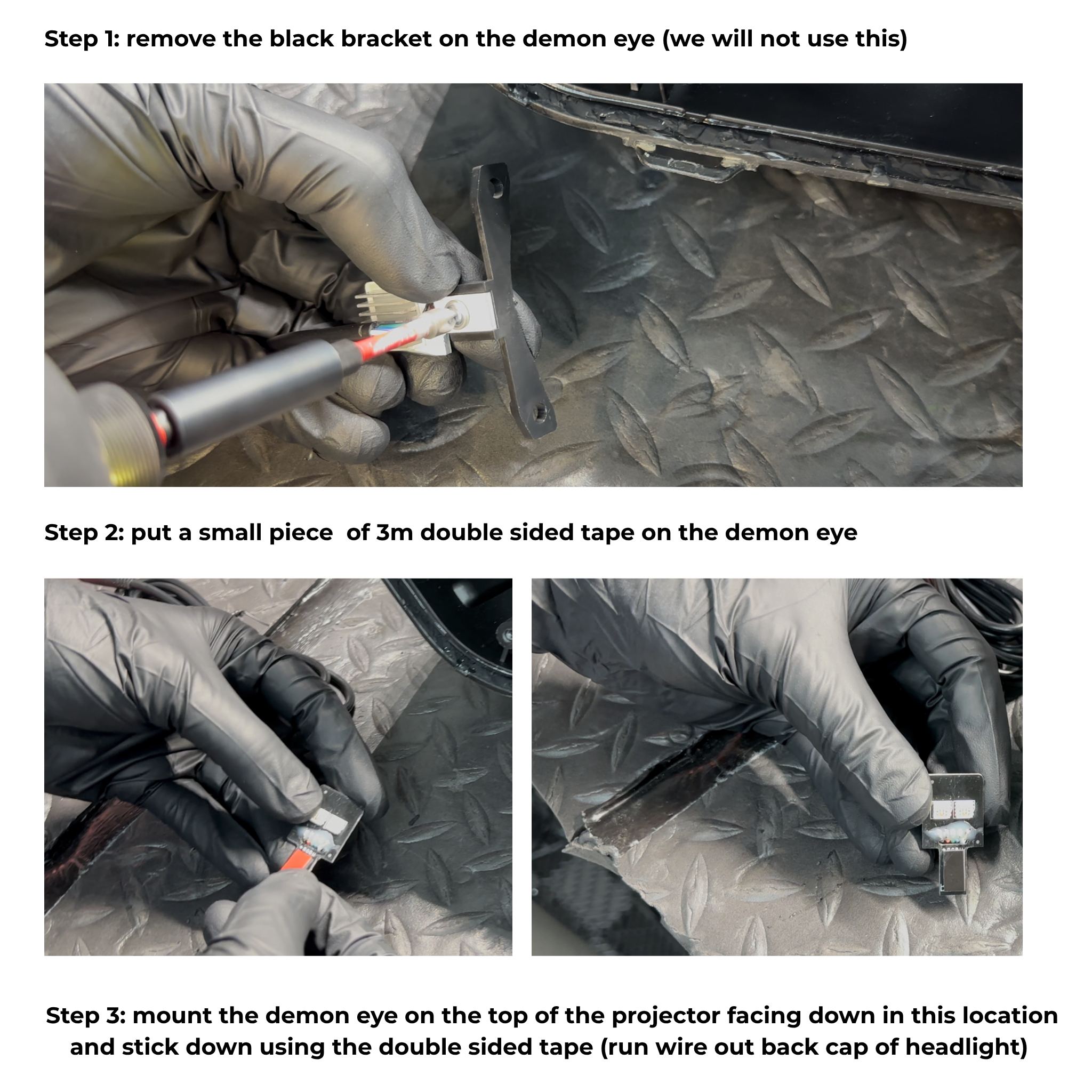 Step 1: remove the black bracket on the demon eye (we will not use this)

Step 2: put a small piece  of 3m double sided tape on the demon eye

Step 3: mount the demon eye on the top of the projector facing down in this location and stick down using the double sided tape (run wire out back cap of headlight)