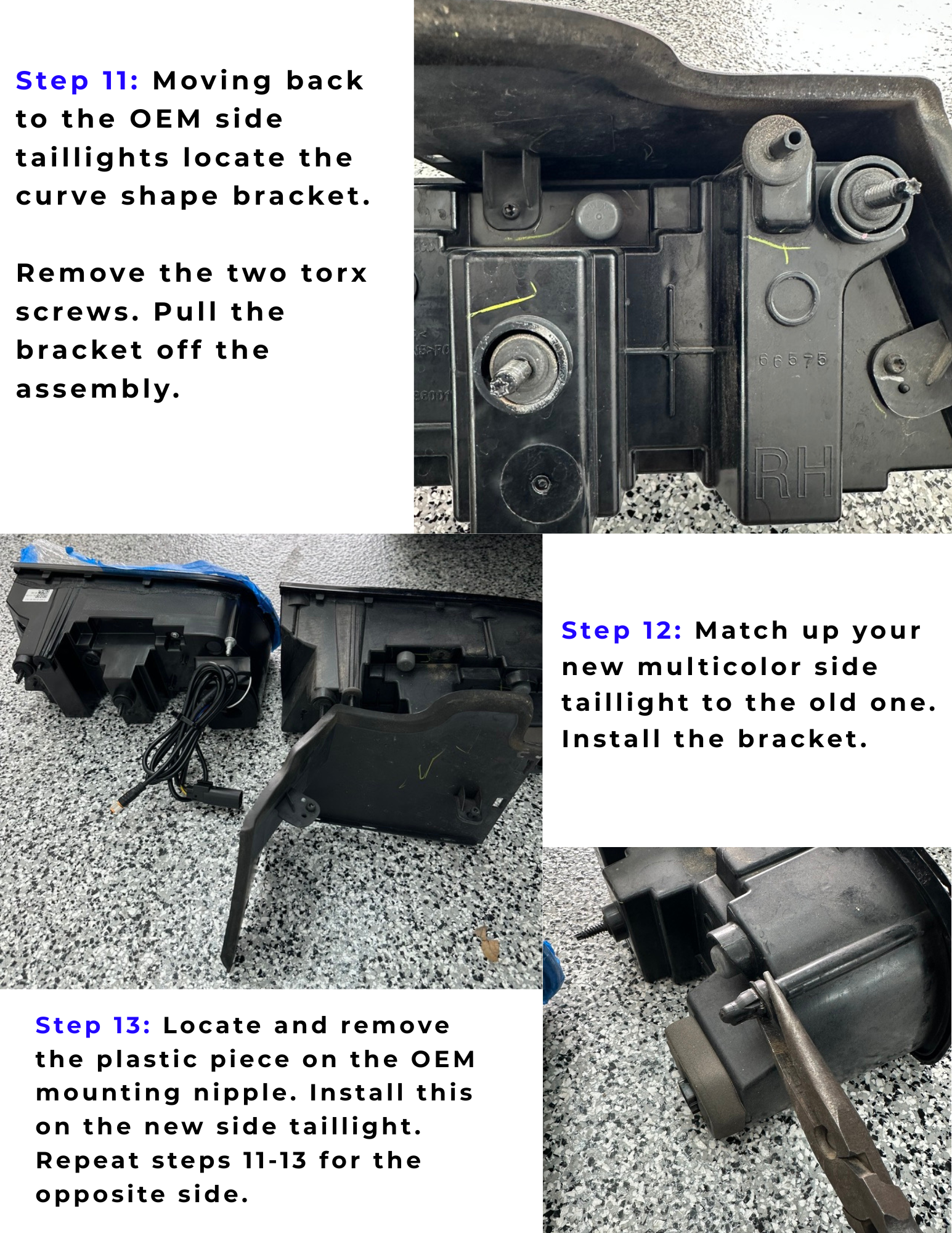 Step 11: Moving back to the OEM side taillights locate the curve shape bracket.

Remove the two torx screws. Pull the bracket off the assembly.

66575

RH

Step 12: Match up your new multicolor side taillight to the old one. Install the bracket.

Step 13: Locate and remove the plastic piece on the OEM mounting nipple. Install this on the new side taillight. Repeat steps 11-13 for the opposite side.